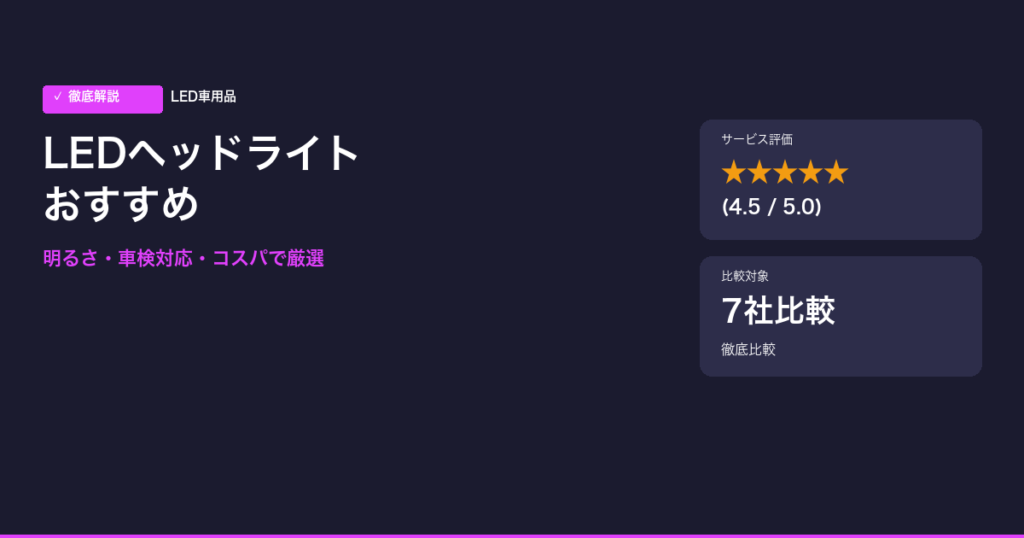 ✓ 徹底解説 LED車用品

LEDヘッドライト
おすすめ

明るさ・車検対応・コスパで厳選

サービス評価
★★★★★
(4.5 / 5.0)

比較対象
7社比較
徹底比較